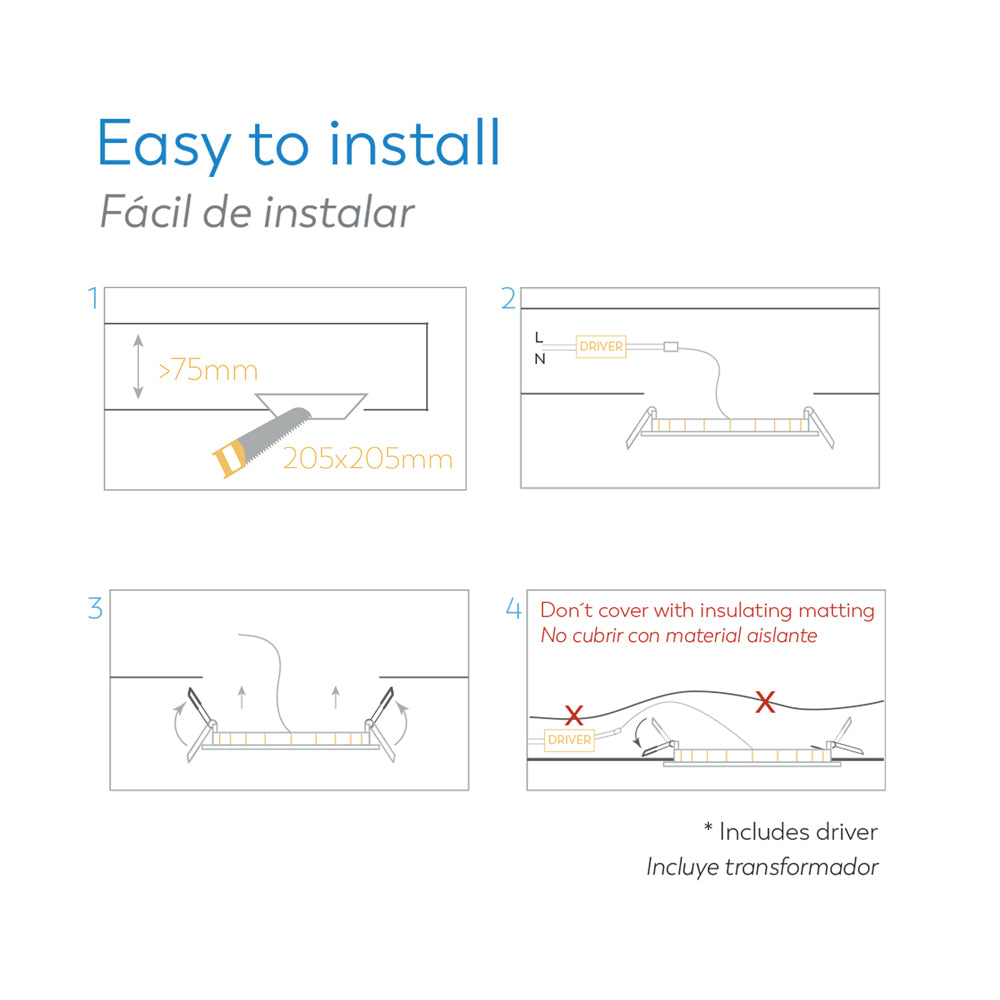 Easy to install
Fácil de instalar

1
>75mm
205x205mm

2
L
N
DRIVER

3

4
Don´t cover with insulating matting
No cubrir con material aislante
X
X
DRIVER

* Includes driver
Incluye transformador